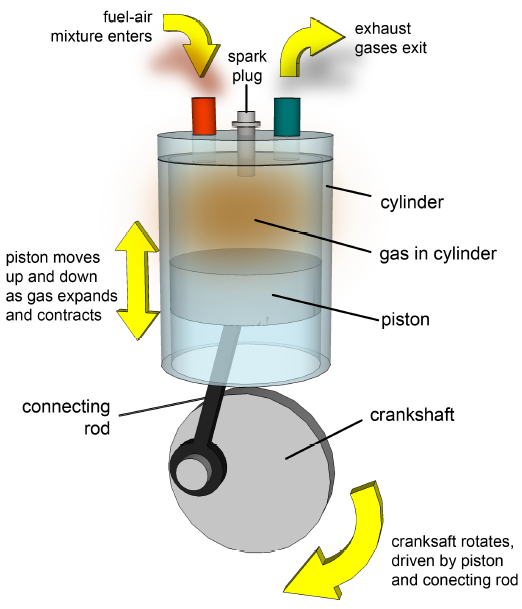 fuel-air mixture enters

spark plug

exhaust gases exit

cylinder

gas in cylinder

piston moves up and down as gas expands and contracts

piston

connecting rod

crankshaft

cranksaft rotates, driven by piston and conecting rod